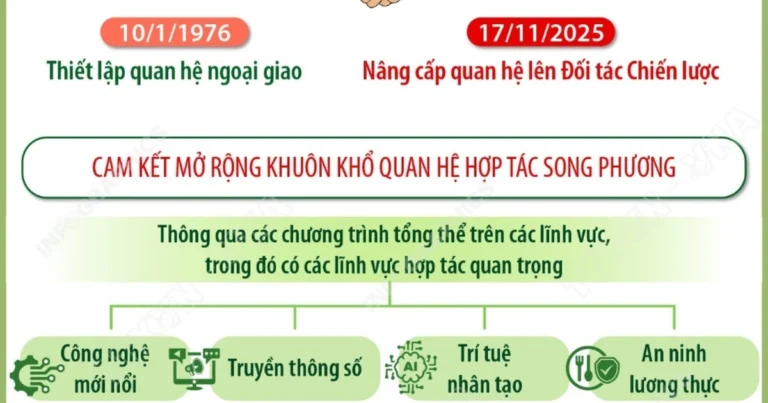 10/1/1976

Thiết lập quan hệ ngoại giao

17/11/2025

Nâng cấp quan hệ lên Đối tác Chiến lược

CAM KẾT MỞ RỘNG KHUÔN KHỔ QUAN HỆ HỢP TÁC SONG PHƯƠNG

Thông qua các chương trình tổng thể trên các lĩnh vực, trong đó có các lĩnh vực hợp tác quan trọng

Công nghệ mới nổi

Truyền thông số

AI

Trí tuệ nhân tạo

An ninh lương thực